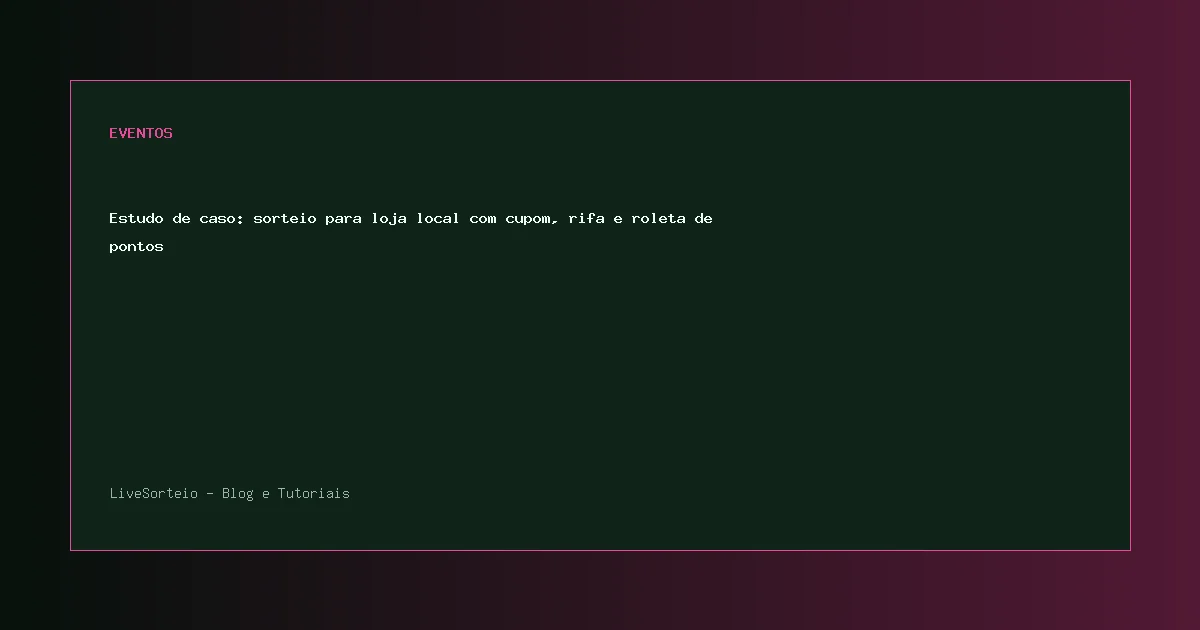 EVENTOS

Estudo de caso: sorteio para loja local com cupom, rifa e roleta de pontos

LiveSorteio - Blog e Tutoriais