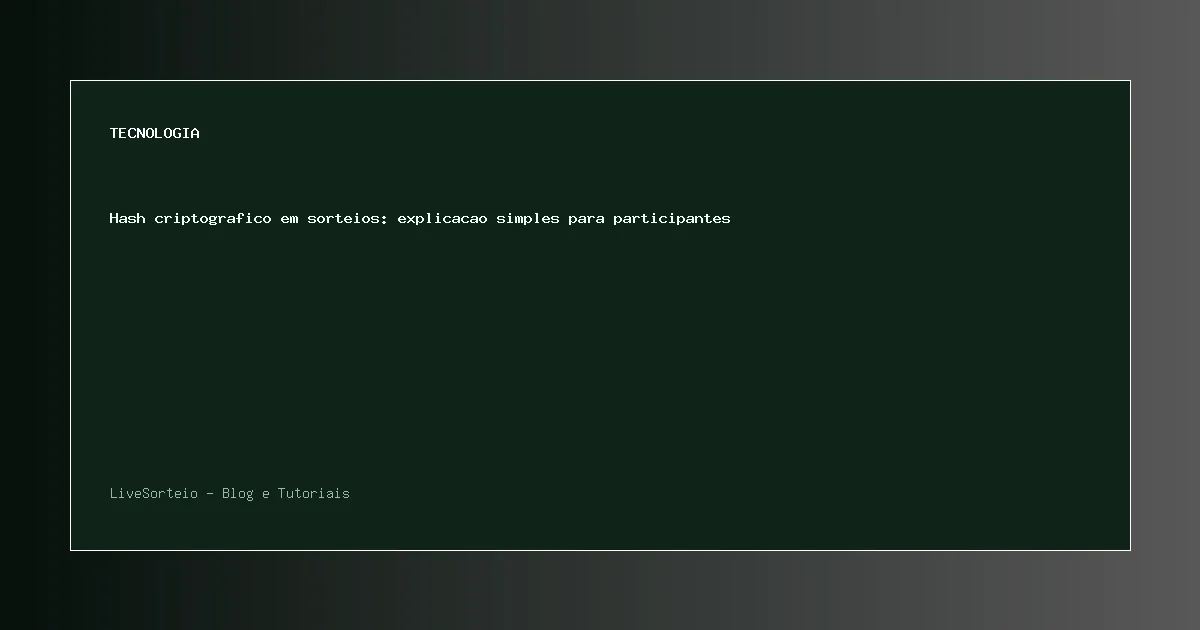 TECNOLOGIA

Hash criptografico em sorteios: explicacao simples para participantes

LiveSorteio - Blog e Tutoriais