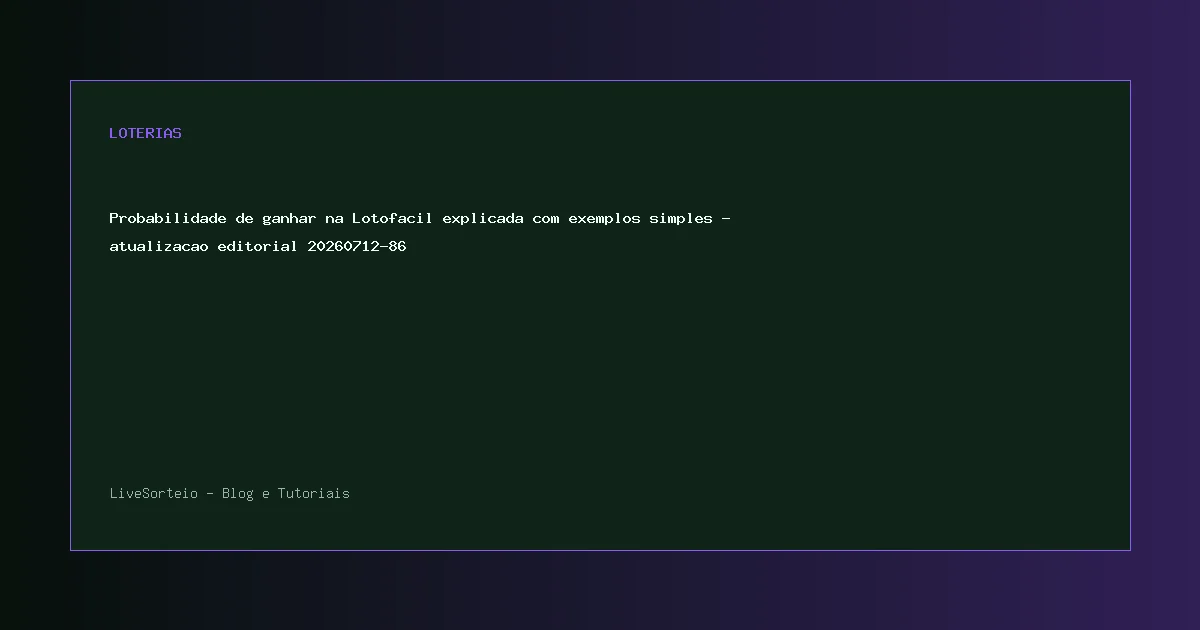 LOTERIAS

Probabilidade de ganhar na Lotofacil explicada com exemplos simples - atualizacao editorial 20260712-86

LiveSorteio - Blog e Tutoriais