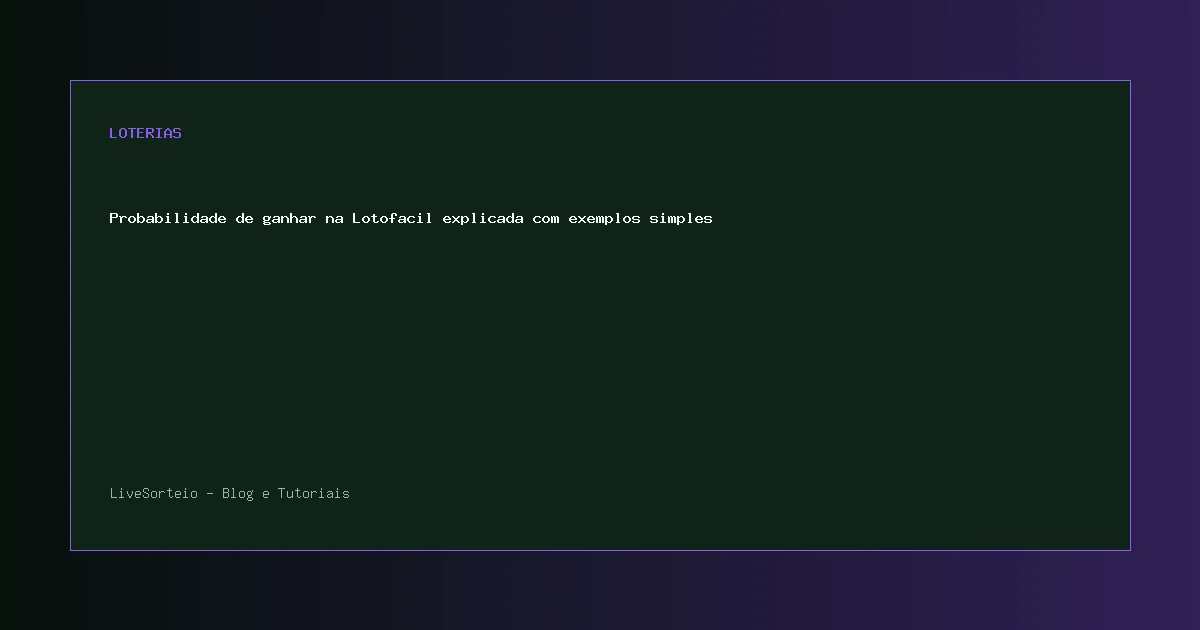 LOTERIAS

Probabilidade de ganhar na Lotofacil explicada com exemplos simples

LiveSorteio - Blog e Tutoriais