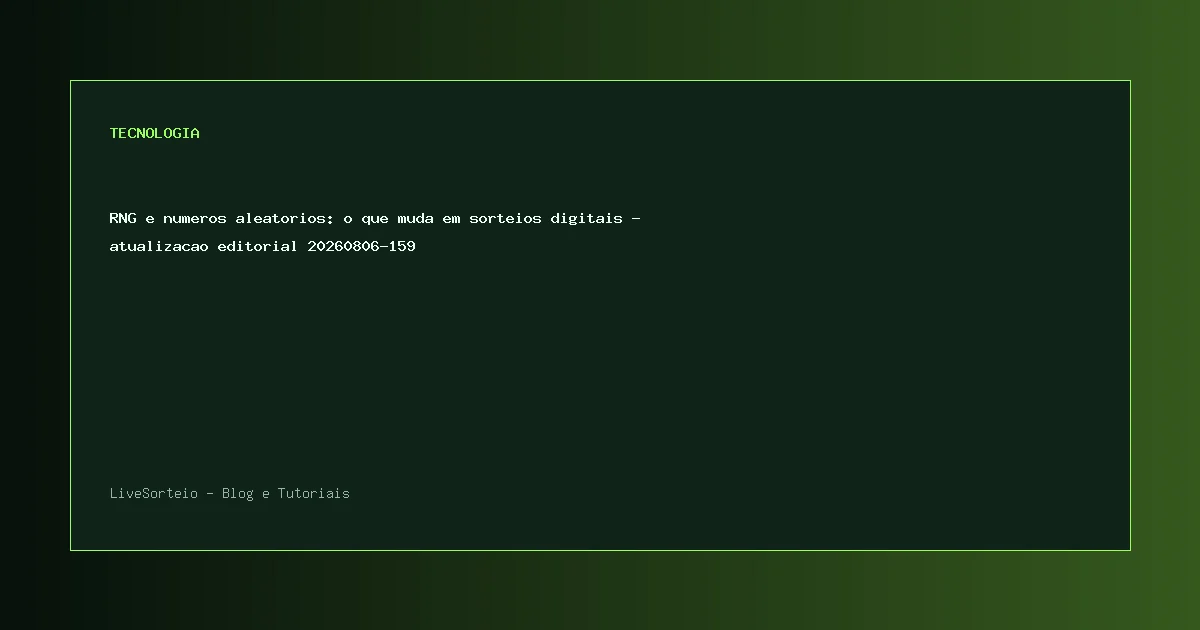 TECNOLOGIA

RNG e numeros aleatorios: o que muda em sorteios digitais - atualizacao editorial 20260806-159

LiveSorteio - Blog e Tutoriais