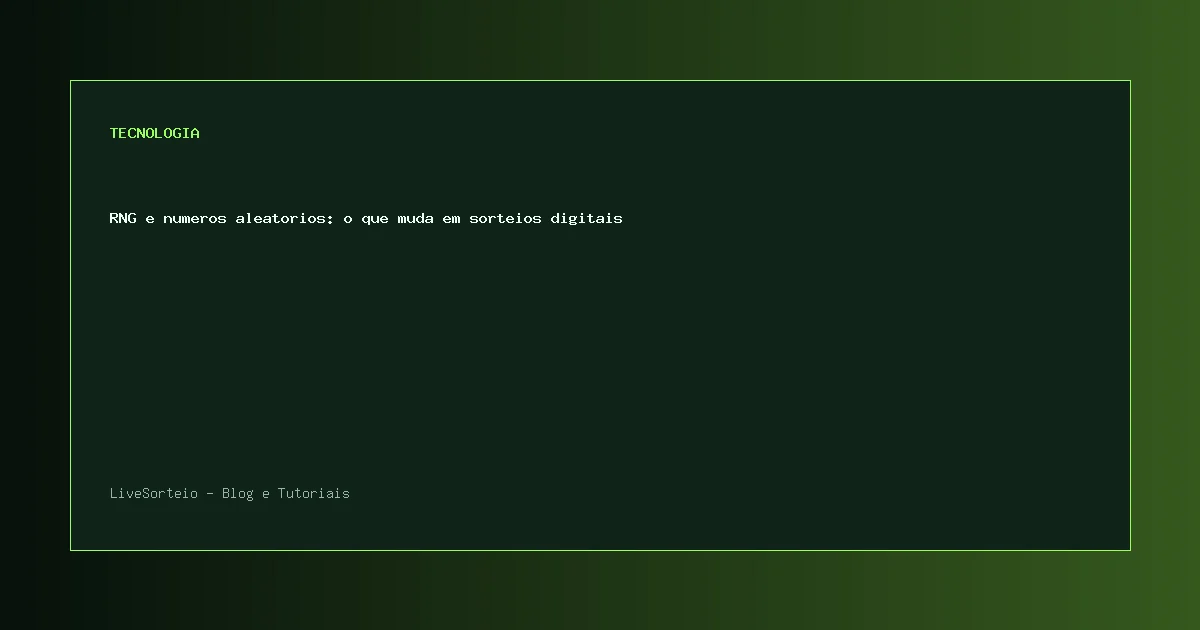 TECNOLOGIA

RNG e numeros aleatorios: o que muda em sorteios digitais

LiveSorteio - Blog e Tutoriais