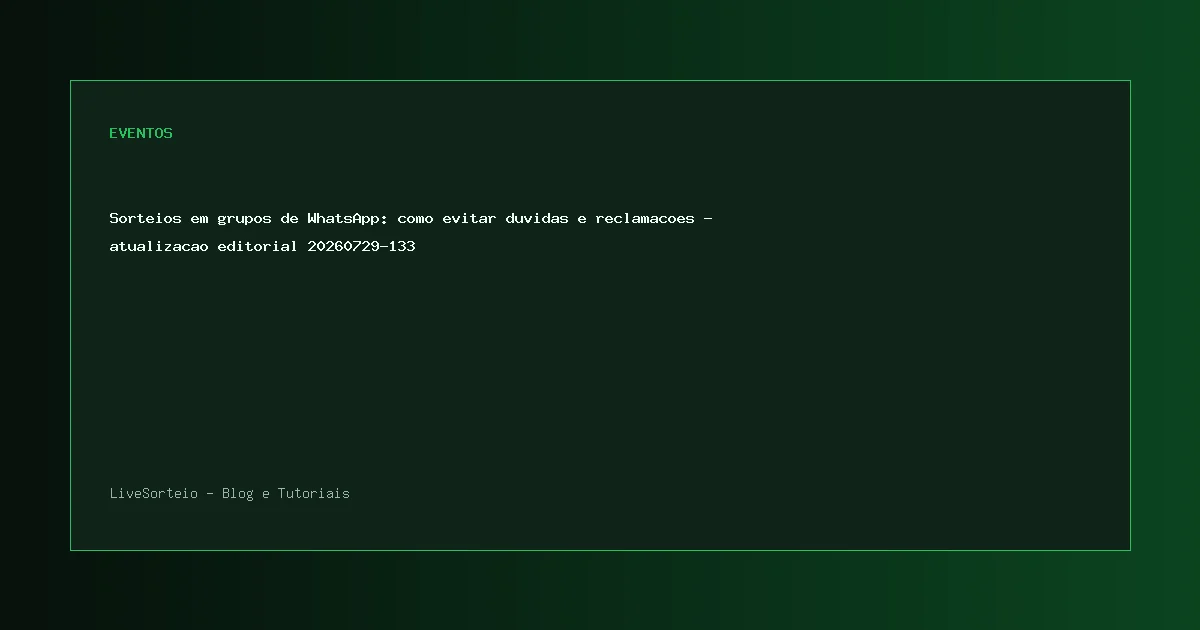 EVENTOS

Sorteios em grupos de WhatsApp: como evitar duvidas e reclamacoes - atualizacao editorial 20260729-133

LiveSorteio - Blog e Tutoriais